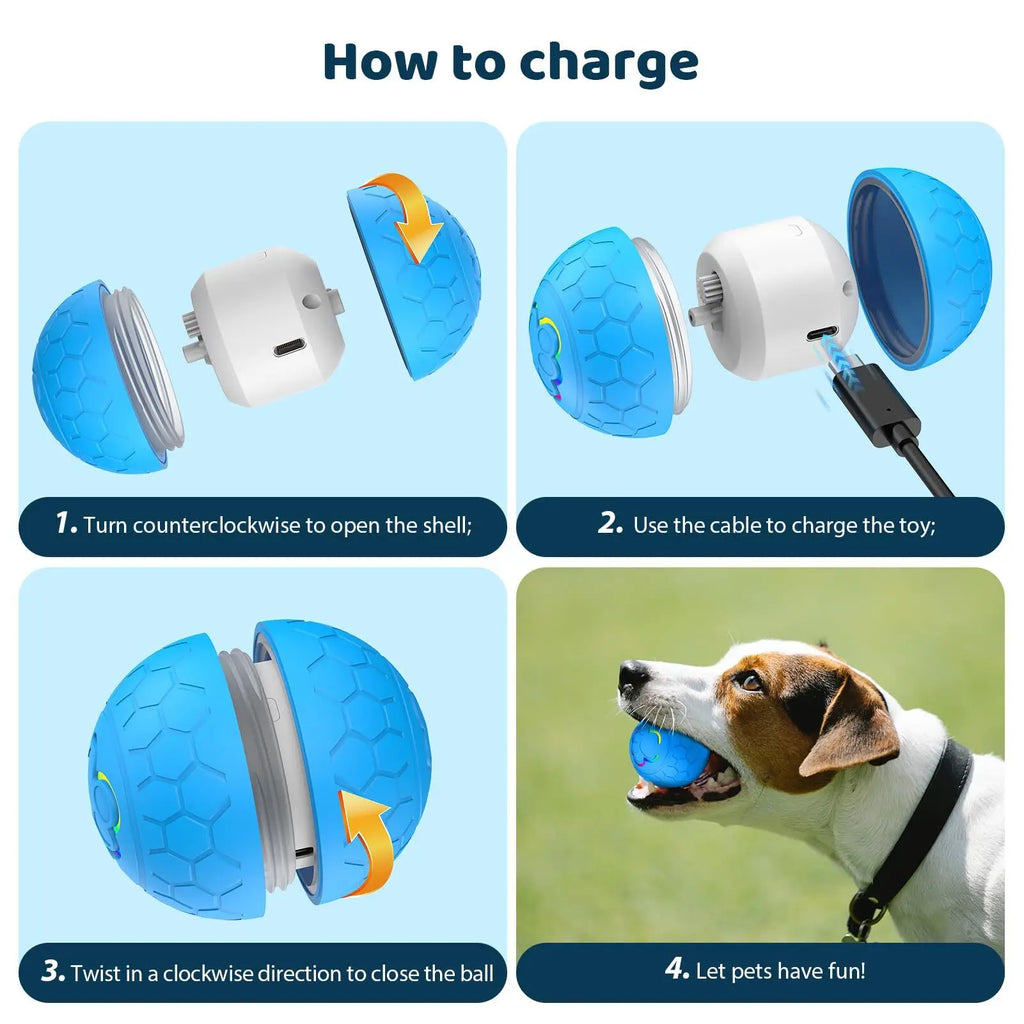 How to charge

1. Turn counterclockwise to open the shell;

2. Use the cable to charge the toy;

3. Twist in a clockwise direction to close the ball

4. Let pets have fun!